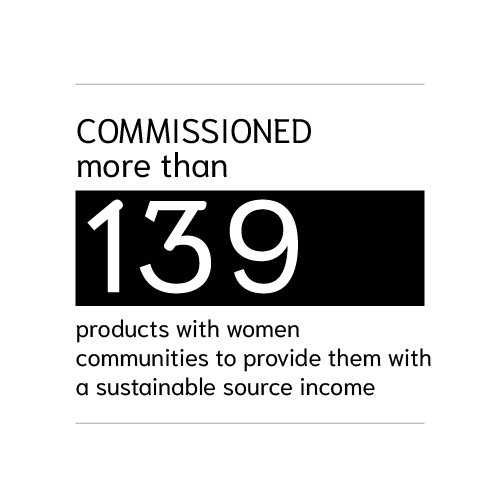 COMMISSIONED
more than

139

products with women communities to provide them with a sustainable source income