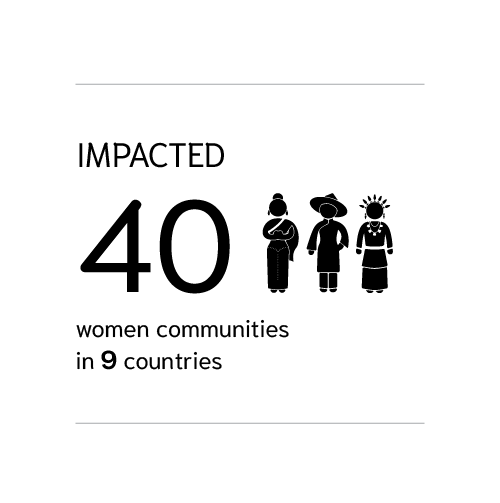 IMPACTED

40

women communities in 9 countries